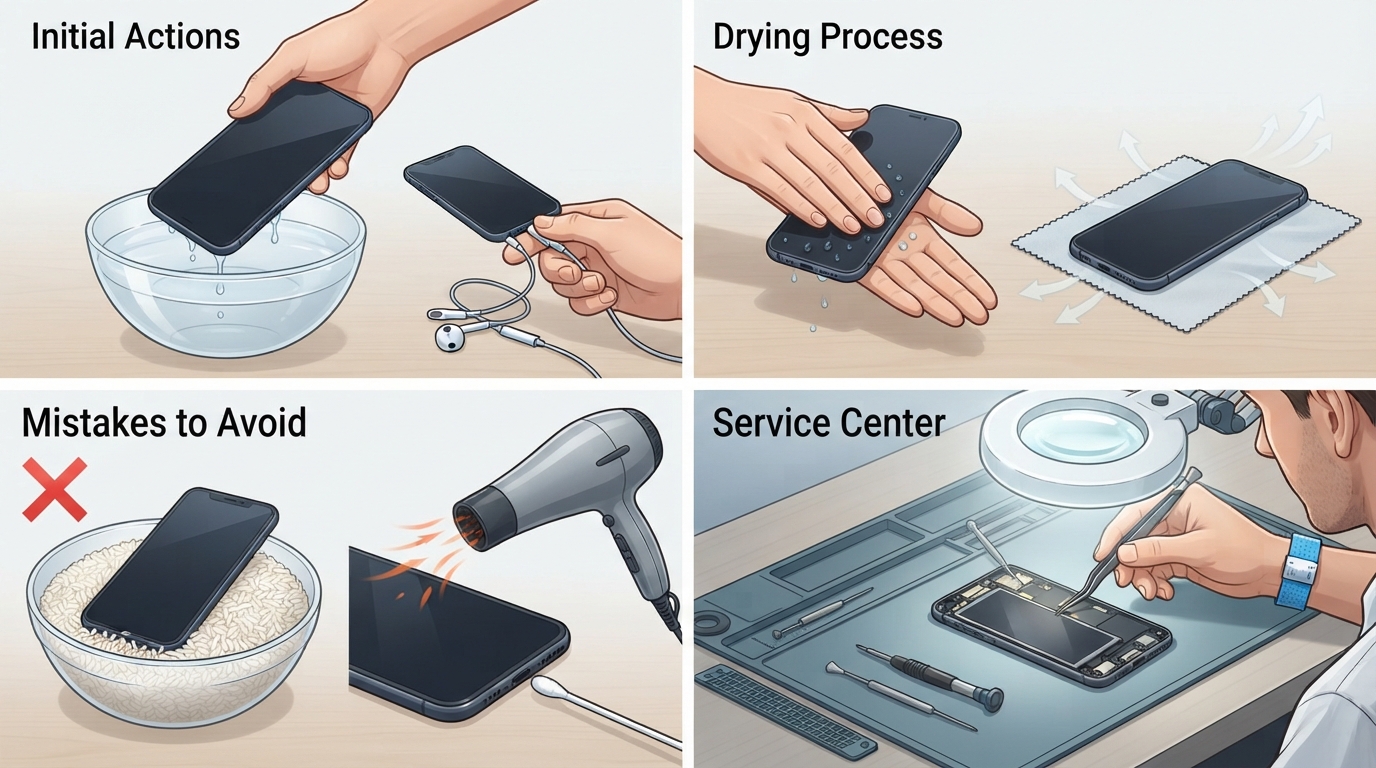 Initial Actions

Drying Process

Mistakes to Avoid

Service Center